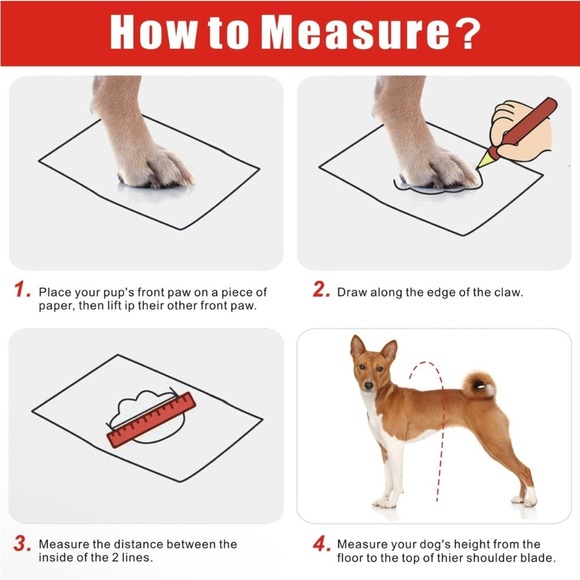 How to Measure?

1. Place your pup's front paw on a piece of paper, then lift ip their other front paw.

2. Draw along the edge of the claw.

3. Measure the distance between the inside of the 2 lines.

4. Measure your dog's height from the floor to the top of thier shoulder blade.